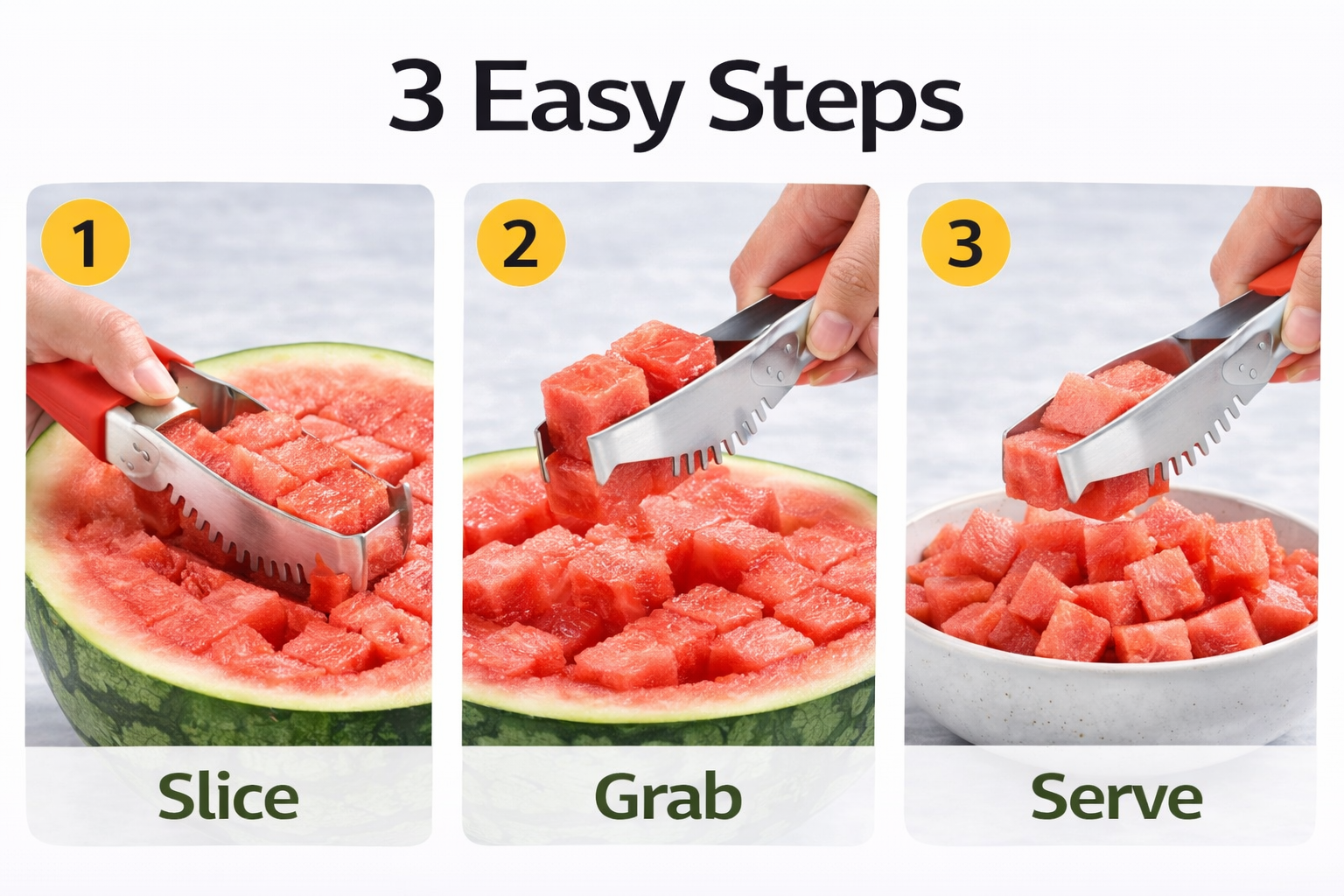 3 Easy Steps

1

Slice

2

Grab

3

Serve